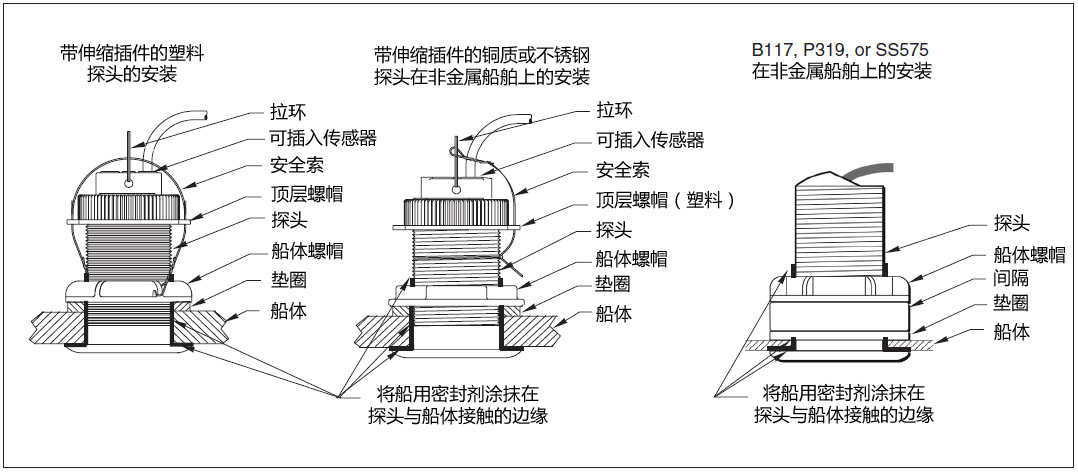 带伸缩插件的塑料探头的安装

拉环
可插入传感器
安全索
顶层螺帽
探头
船体螺帽
垫圈
船体

带伸缩插件的铜质或不锈钢探头在非金属船舶上的安装

拉环
可插入传感器
安全索
顶层螺帽（塑料）
探头
船体螺帽
垫圈
船体

将船用密封剂涂抹在探头与船体接触的边缘

B117, P319, or SS575
在非金属船舶上的安装

探头
船体螺帽
间隔
垫圈
船体

将船用密封剂涂抹在探头与船体接触的边缘